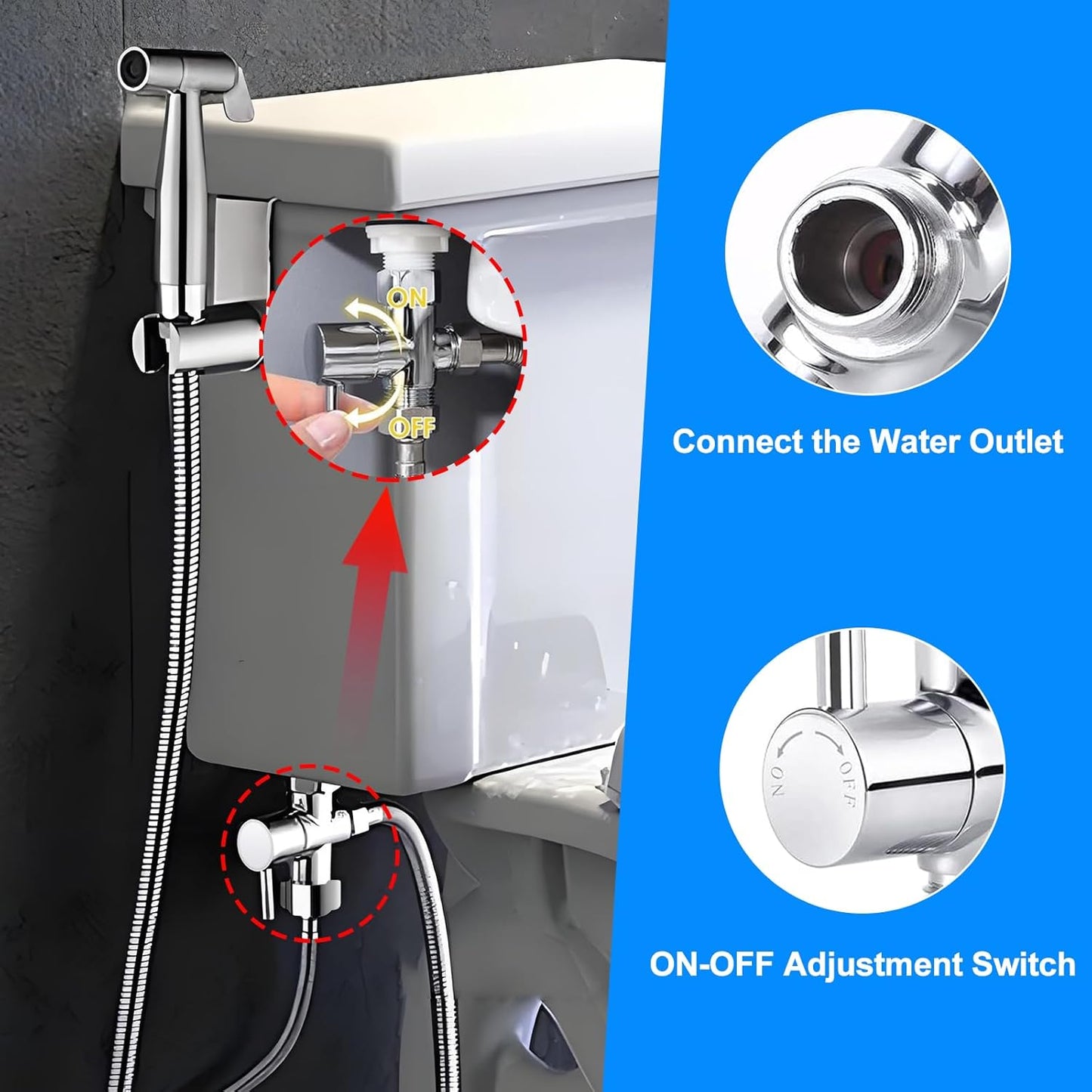 ON

OFF

Connect the Water Outlet

ON OFF

ON-OFF Adjustment Switch